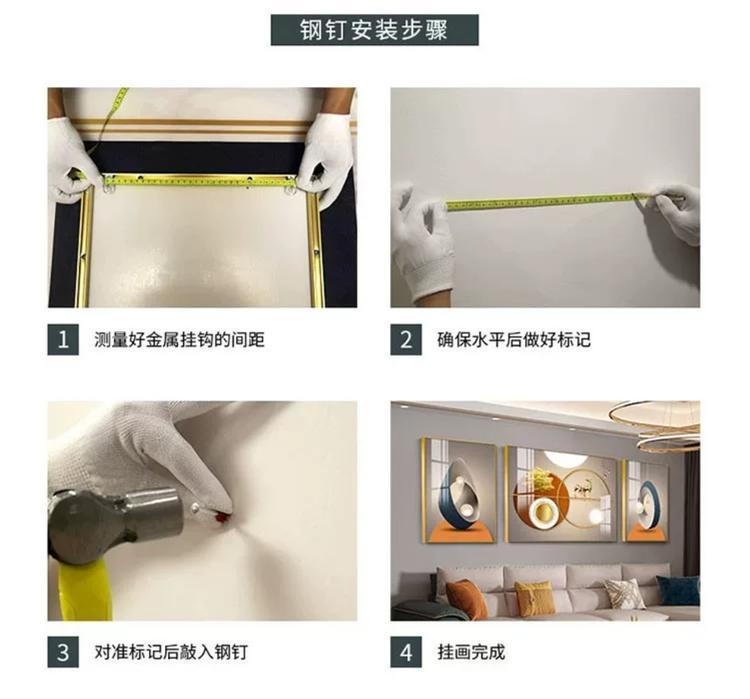 钢钉安装步骤

1 测量好金属挂钩的间距

2 确保水平后做好标记

3 对准标记后敲入钢钉

4 挂画完成